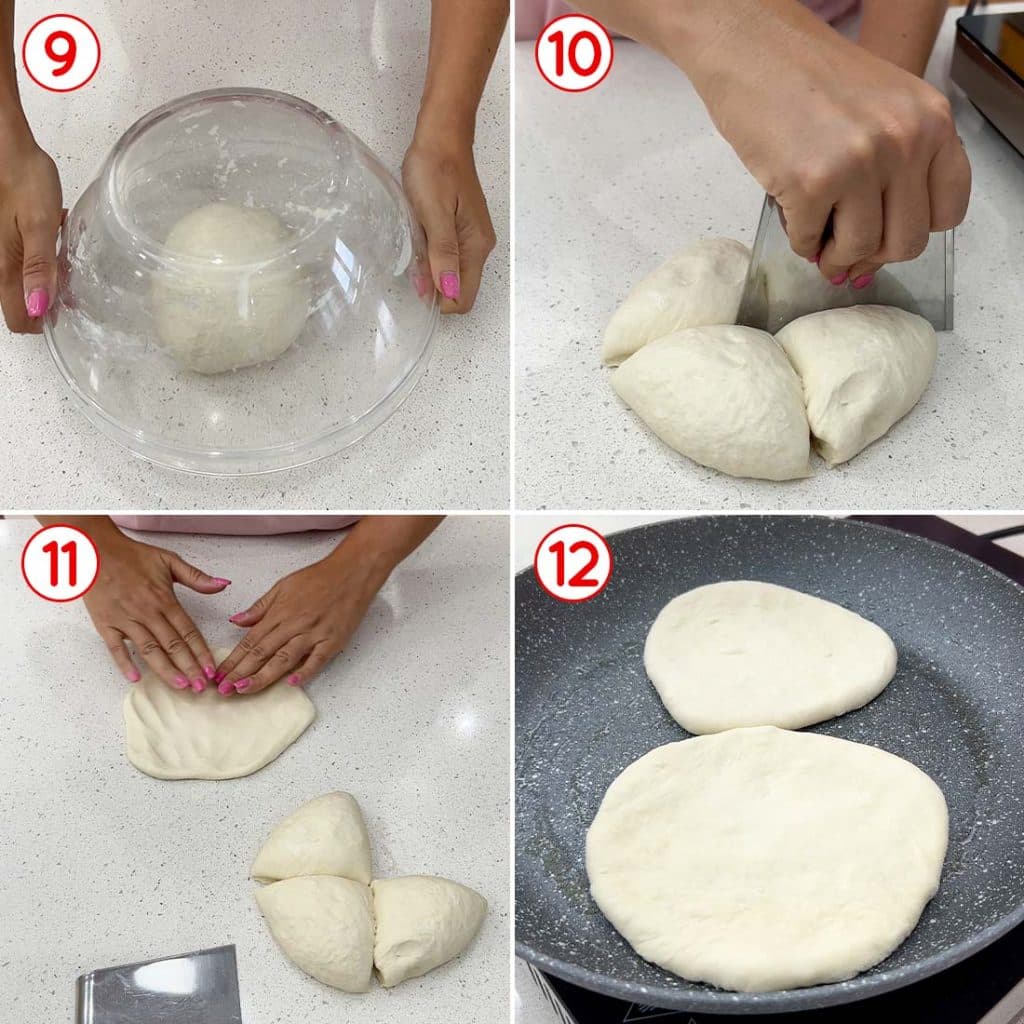 9

10

11

12