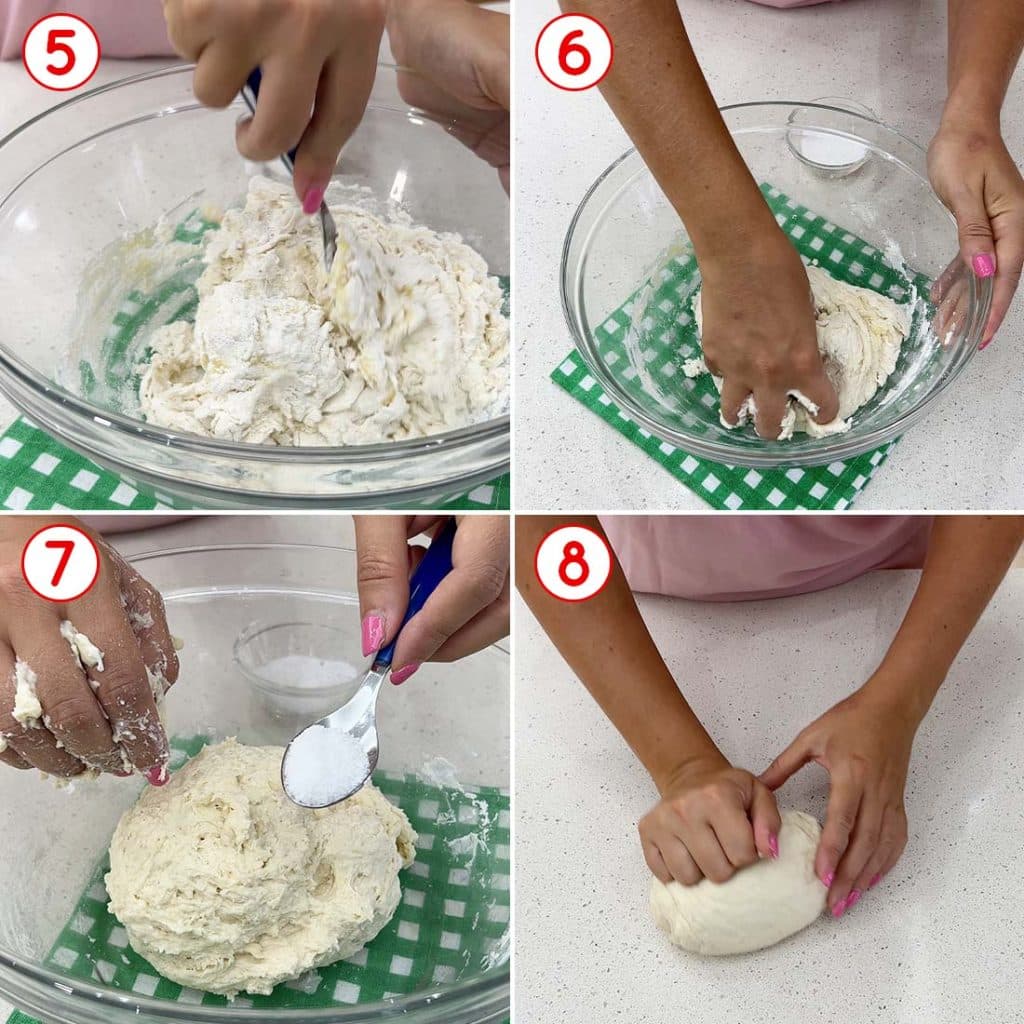 5

6

7

8