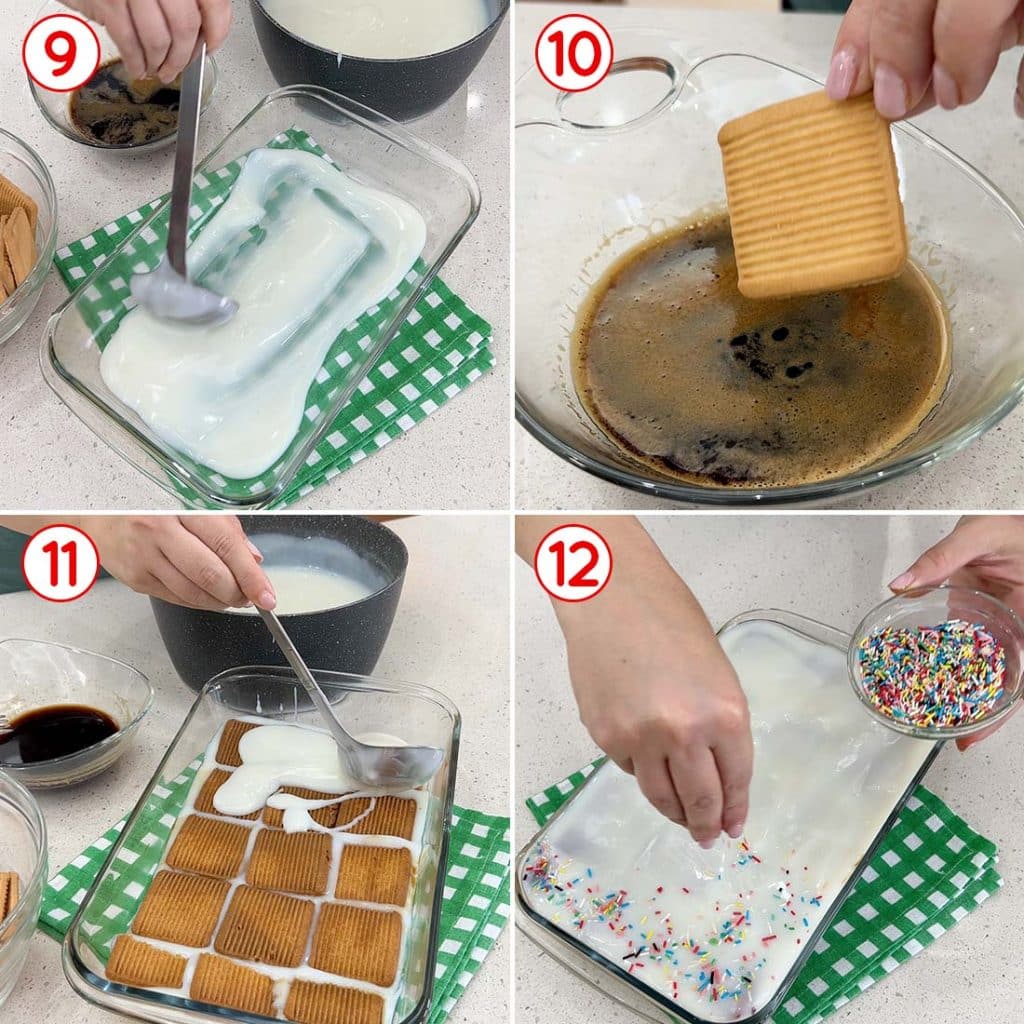 9
10
11
12