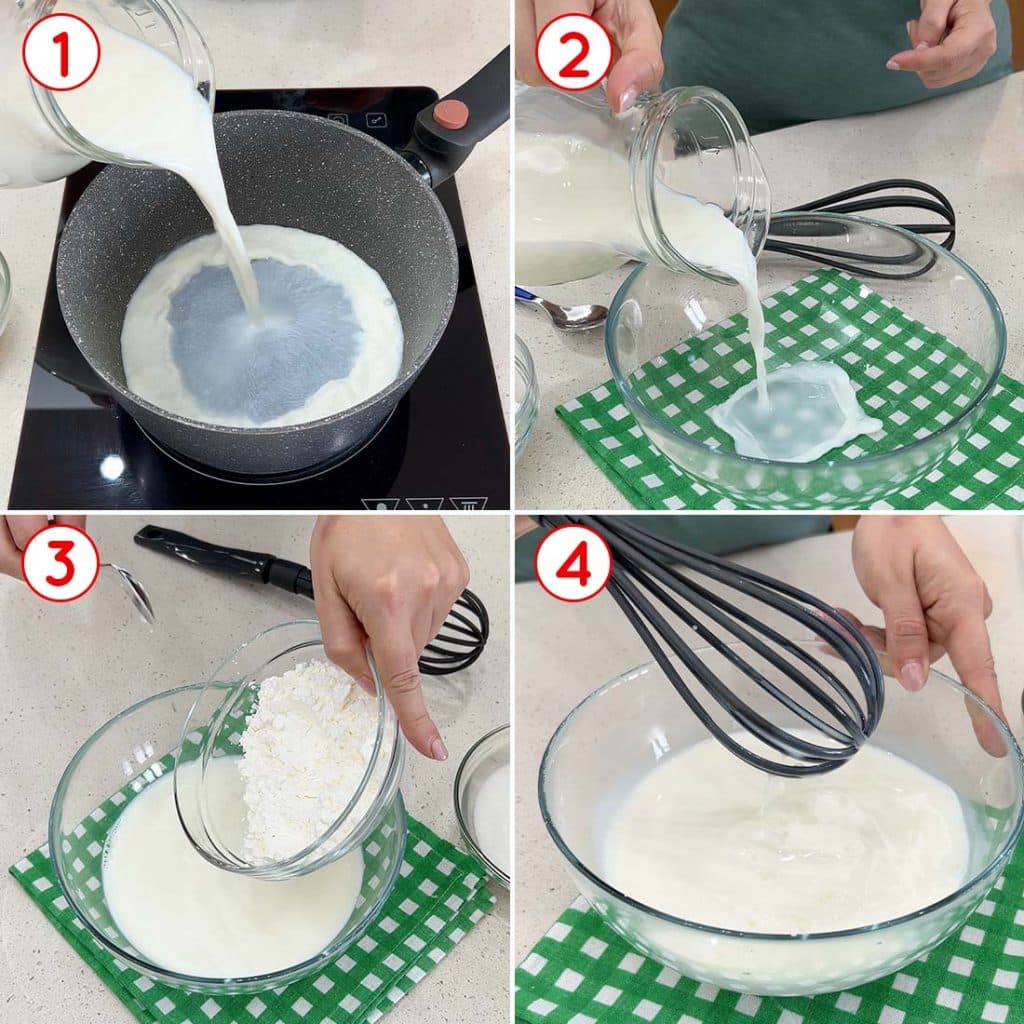 1
2
3
4