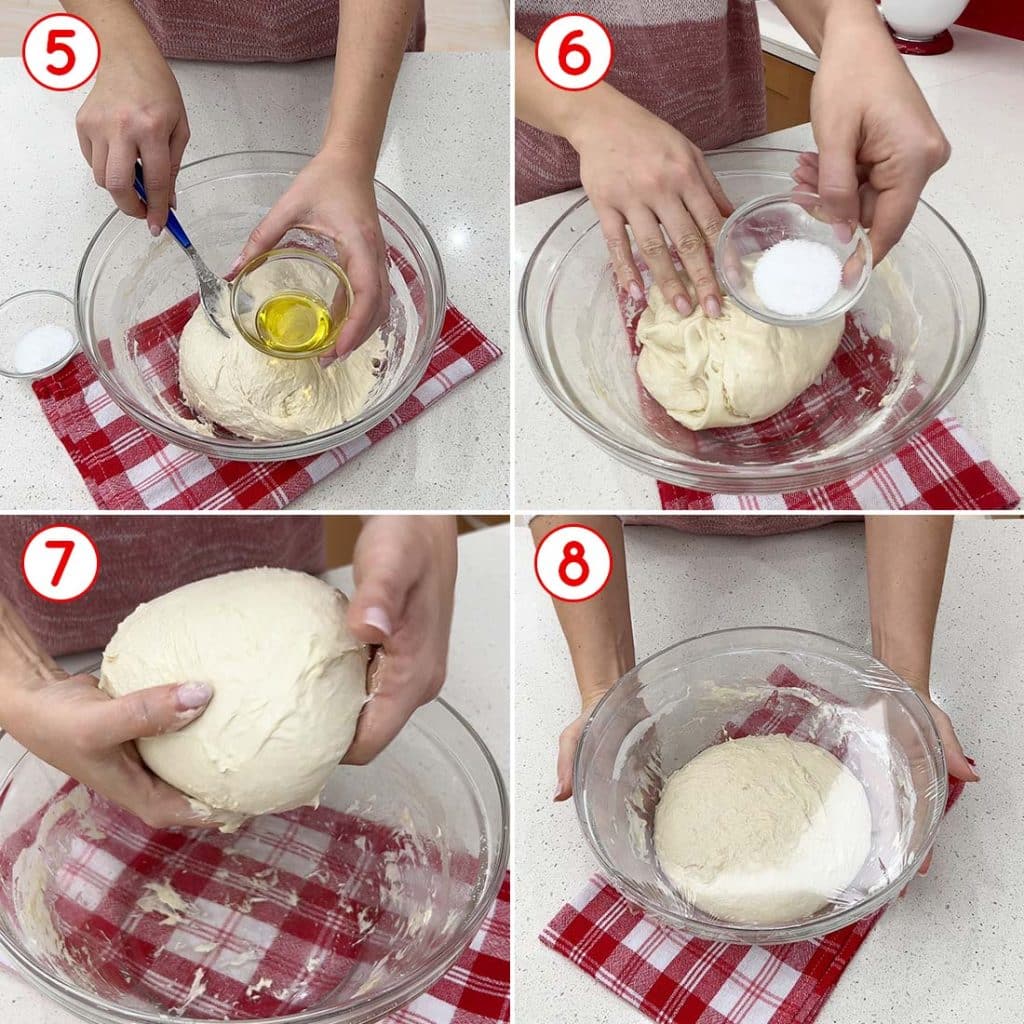 5

6

7

8