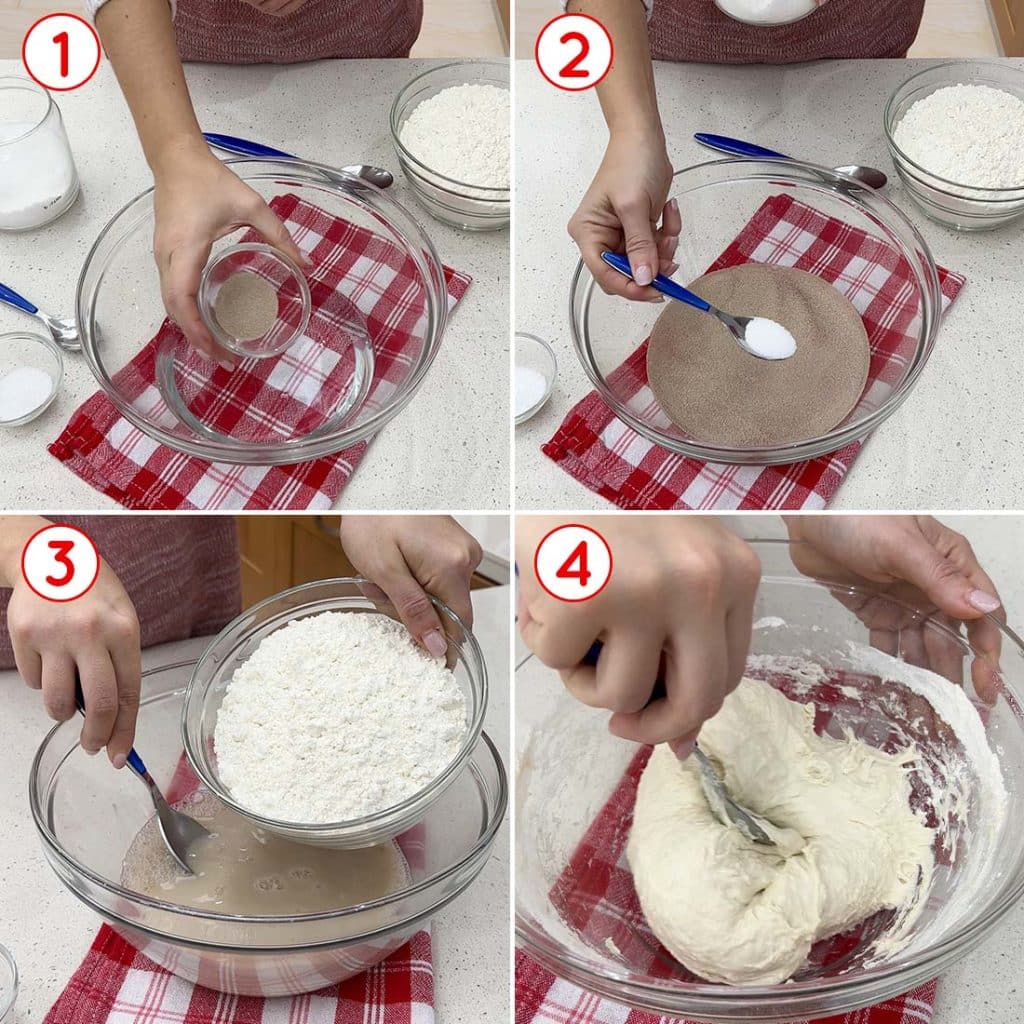 1

2

3

4