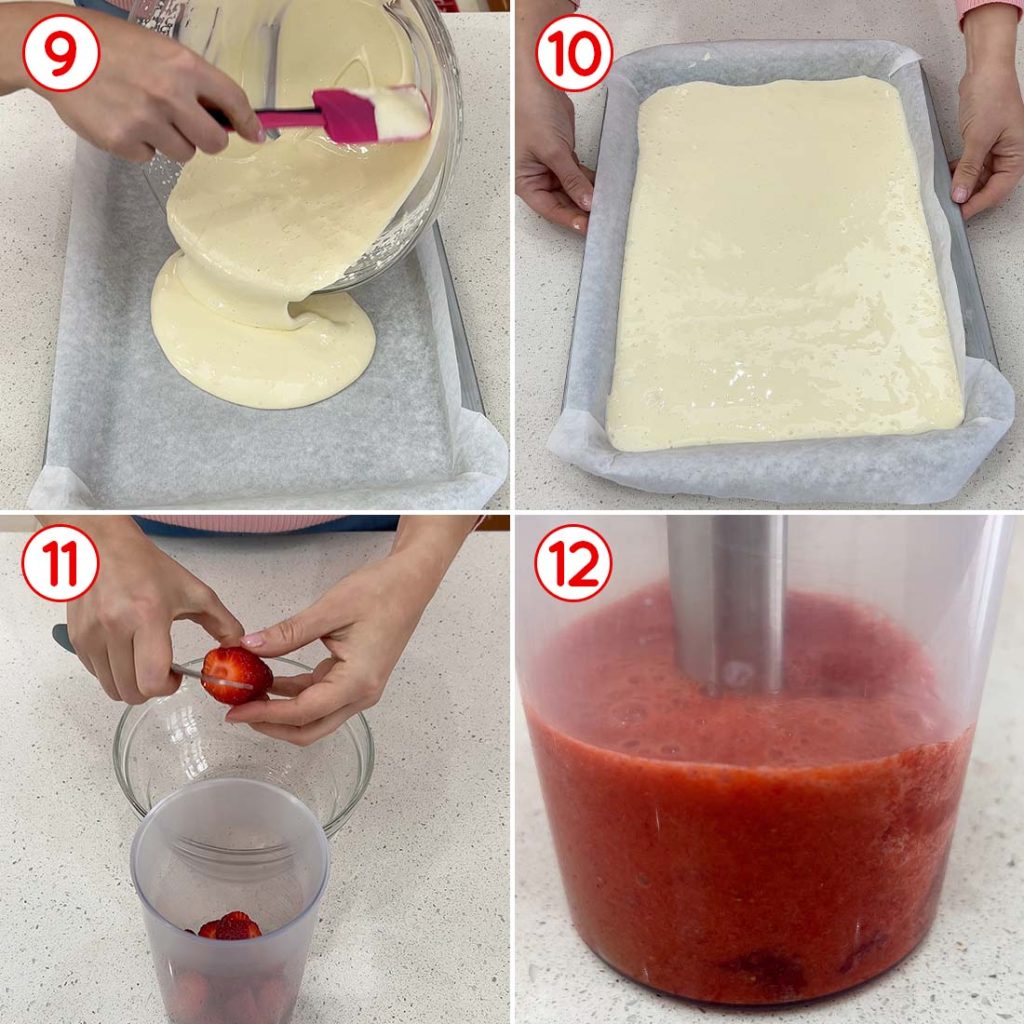 9

10

11

12