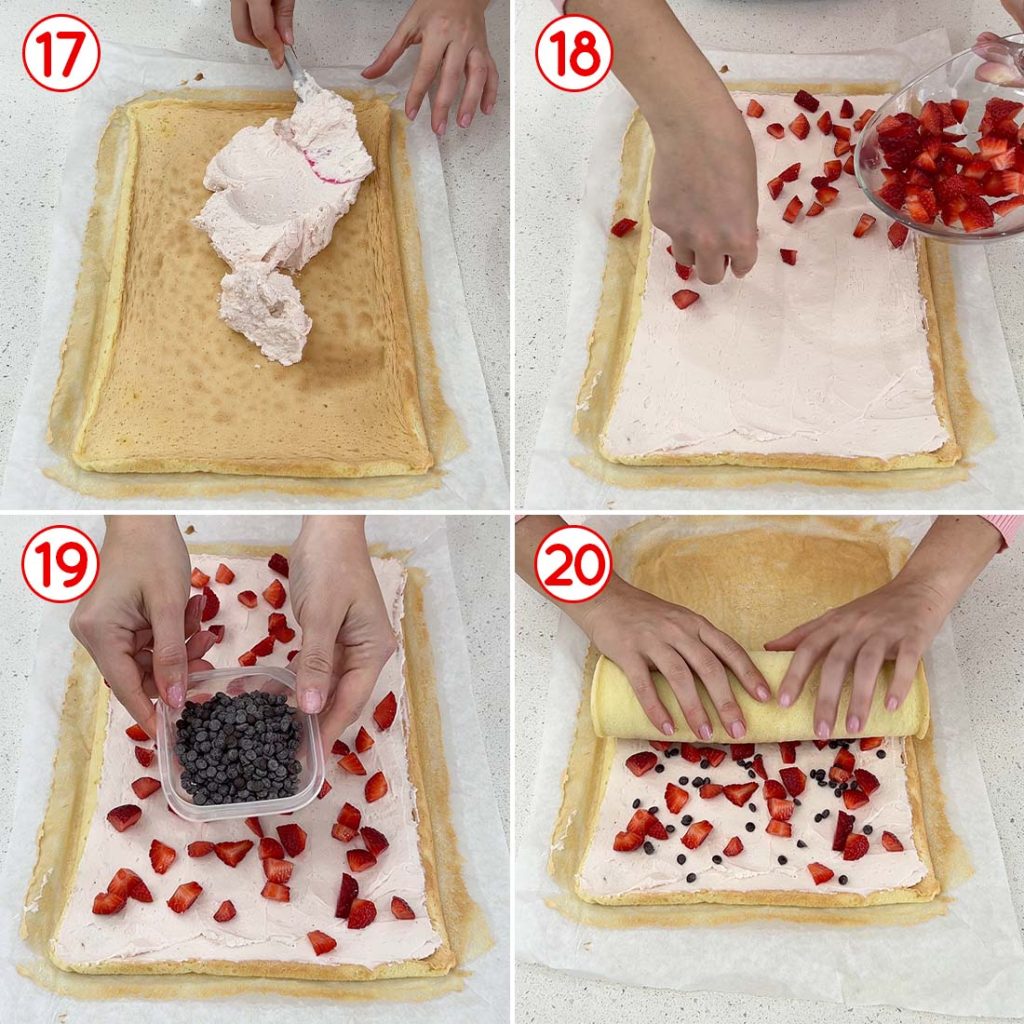 17

18

19

20