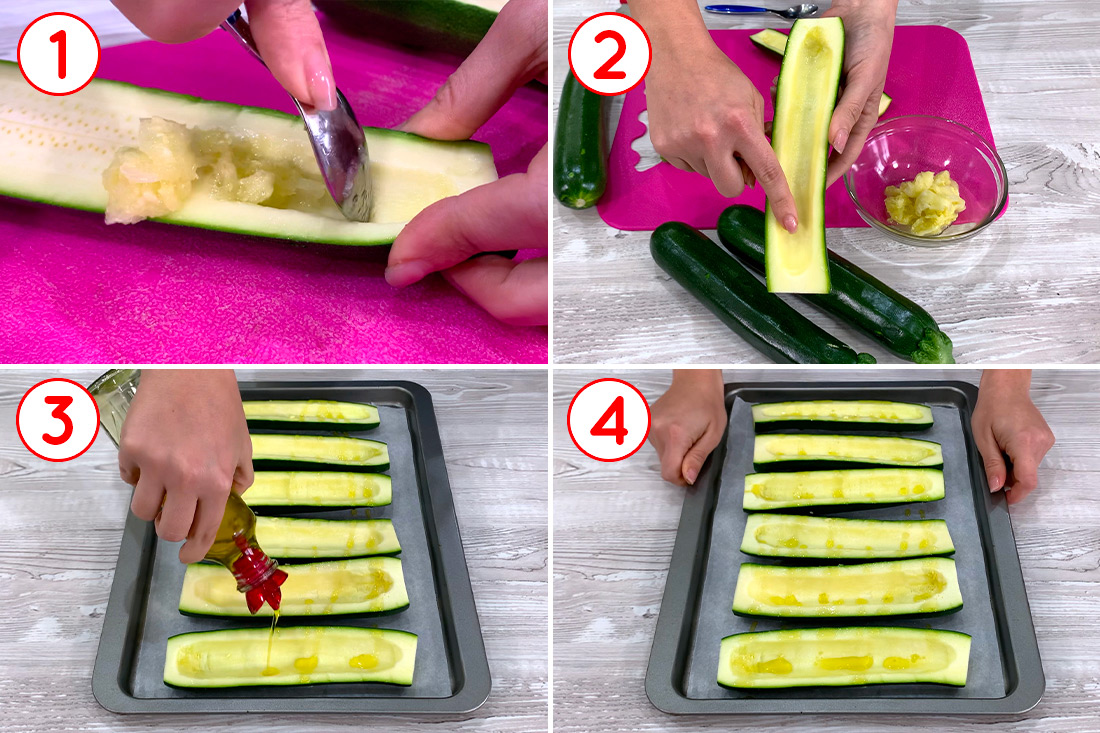 1

2

3

4