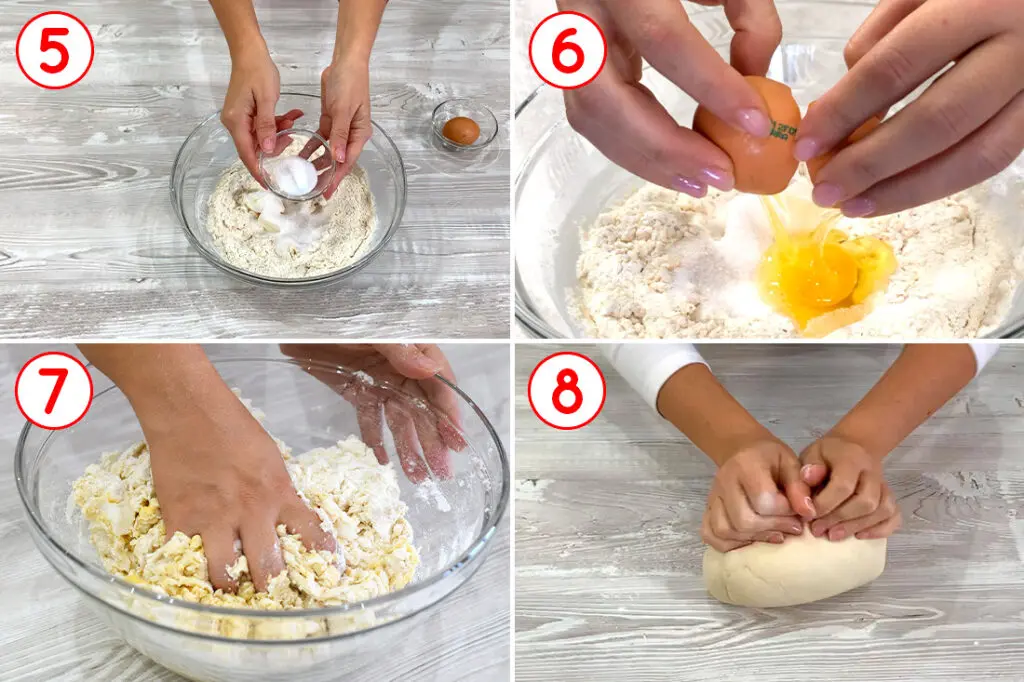 5

6

7

8