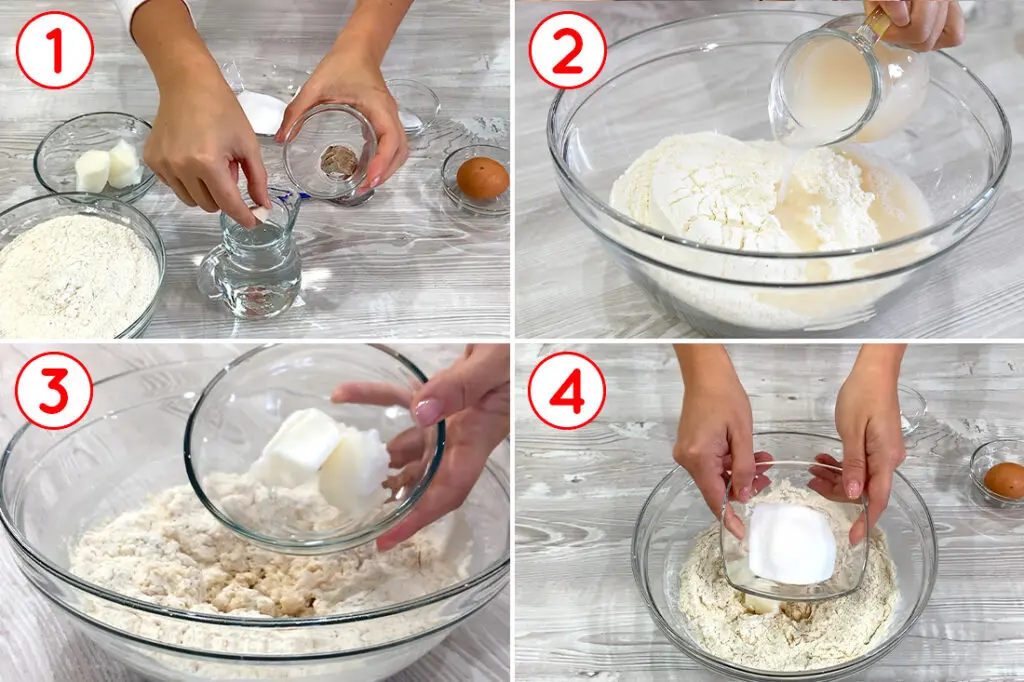 1
2
3
4